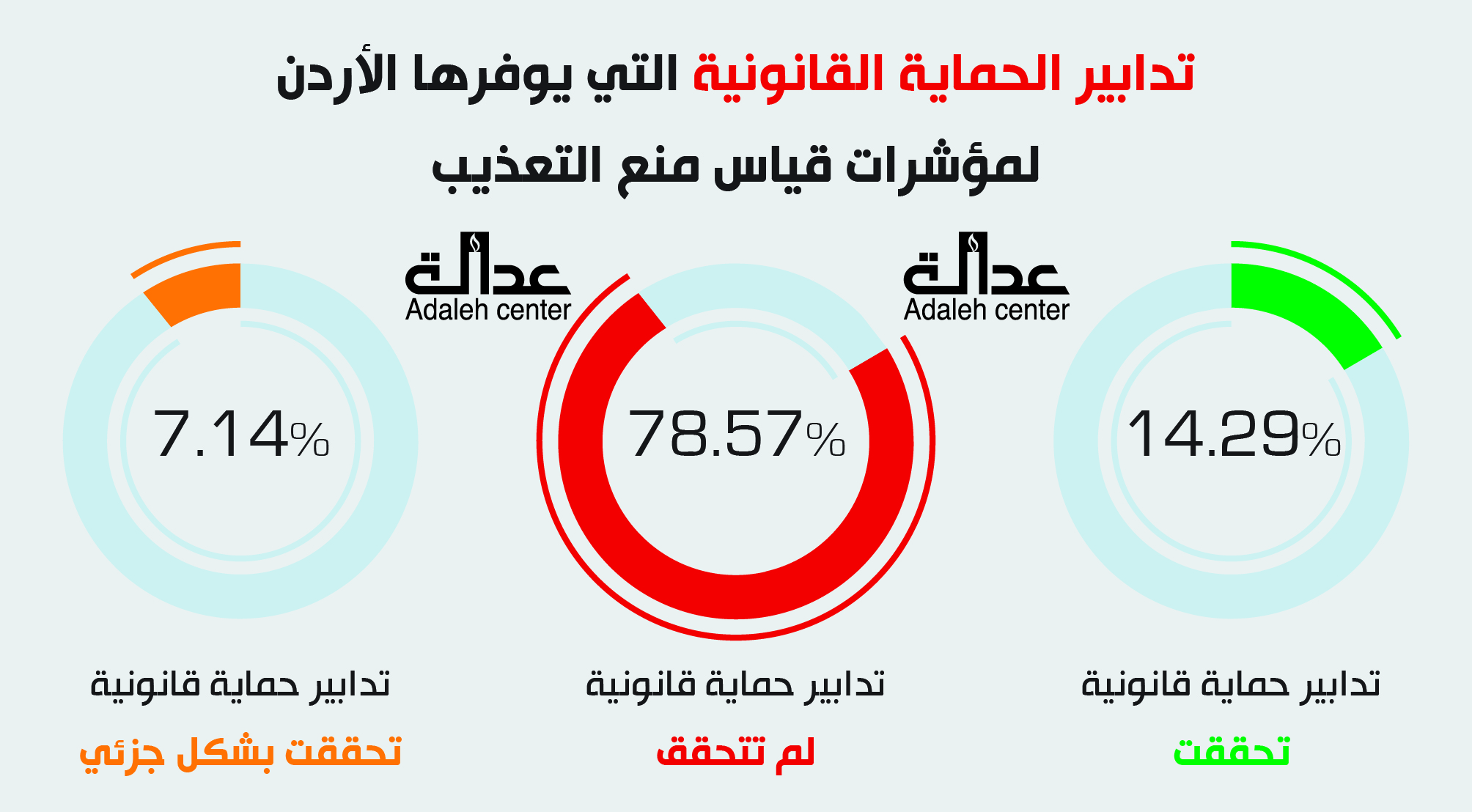 تدابير الحماية القانونية التي يوفرها الأردن

لمؤشرات قياس منع التعذيب

عدالة
Adaleh center

عدالة
Adaleh center

14.29%

تدابير حماية قانونية

تحققت

78.57%

تدابير حماية قانونية

لم تتحقق

7.14%

تدابير حماية قانونية

تحققت بشكل جزئي