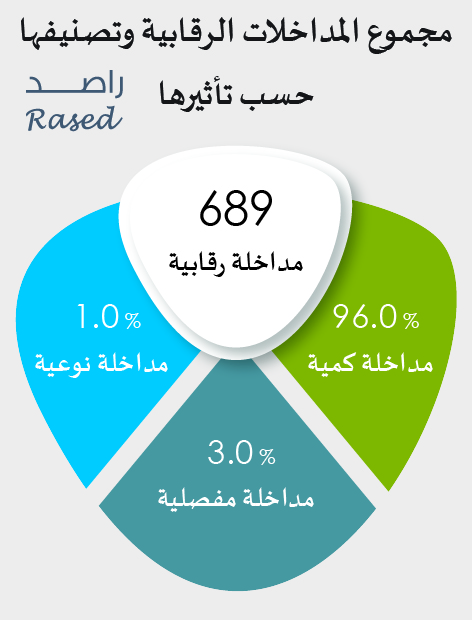 مجموع المداخلات الرقابية وتصنيفها حسب تأثيرها

راصد
Rased

689
مداخلة رقابية

96.0 %
مداخلة كمية

1.0 %
مداخلة نوعية

3.0 %
مداخلة مفصلية