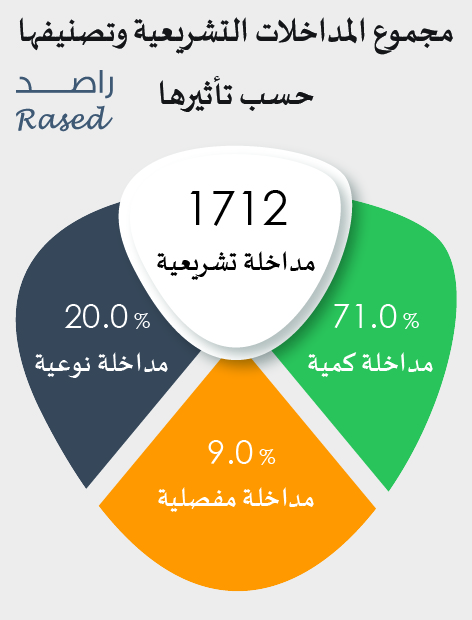 مجموع المداخلات التشريعية وتصنيفها حسب تأثيرها

راصد
Rased

1712
مداخلة تشريعية

71.0 %
مداخلة كمية

20.0 %
مداخلة نوعية

9.0 %
مداخلة مفصلية