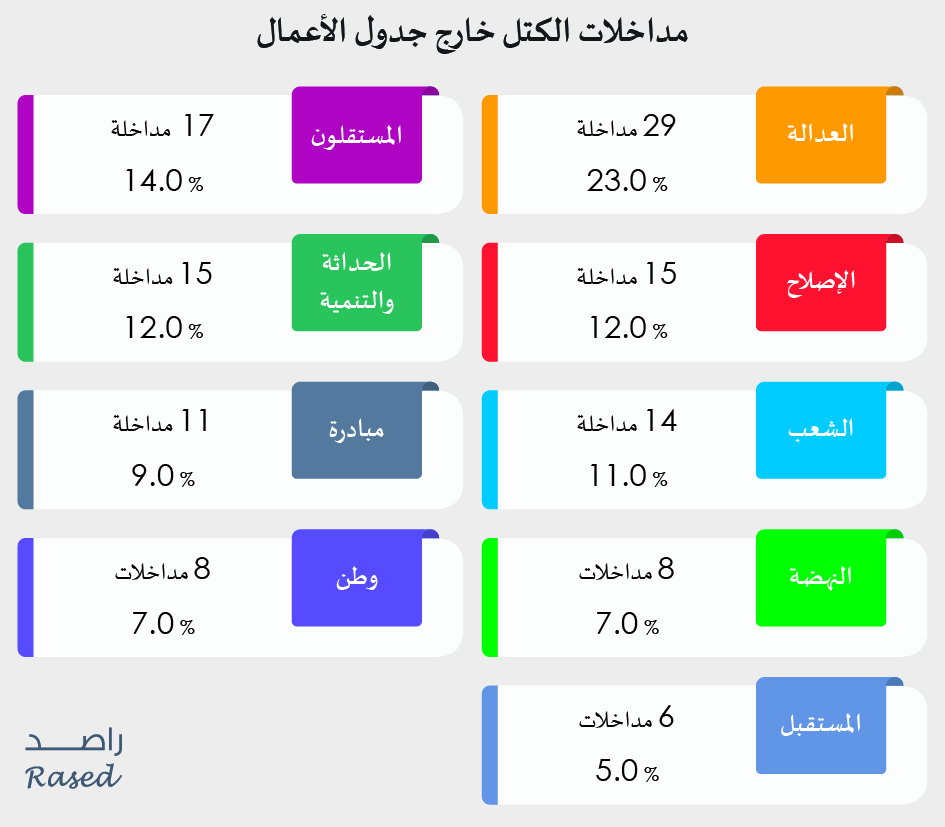 مداخلات الكتل خارج جدول الأعمال

العدالة
29 مداخلة
23.0 %

المستقلون
17 مداخلة
14.0 %

الإصلاح
15 مداخلة
12.0 %

الحداثة والتنمية
15 مداخلة
12.0 %

الشعب
14 مداخلة
11.0 %

مبادرة
11 مداخلة
9.0 %

النهضة
8 مداخلات
7.0 %

وطن
8 مداخلات
7.0 %

المستقبل
6 مداخلات
5.0 %

راصد
Rased