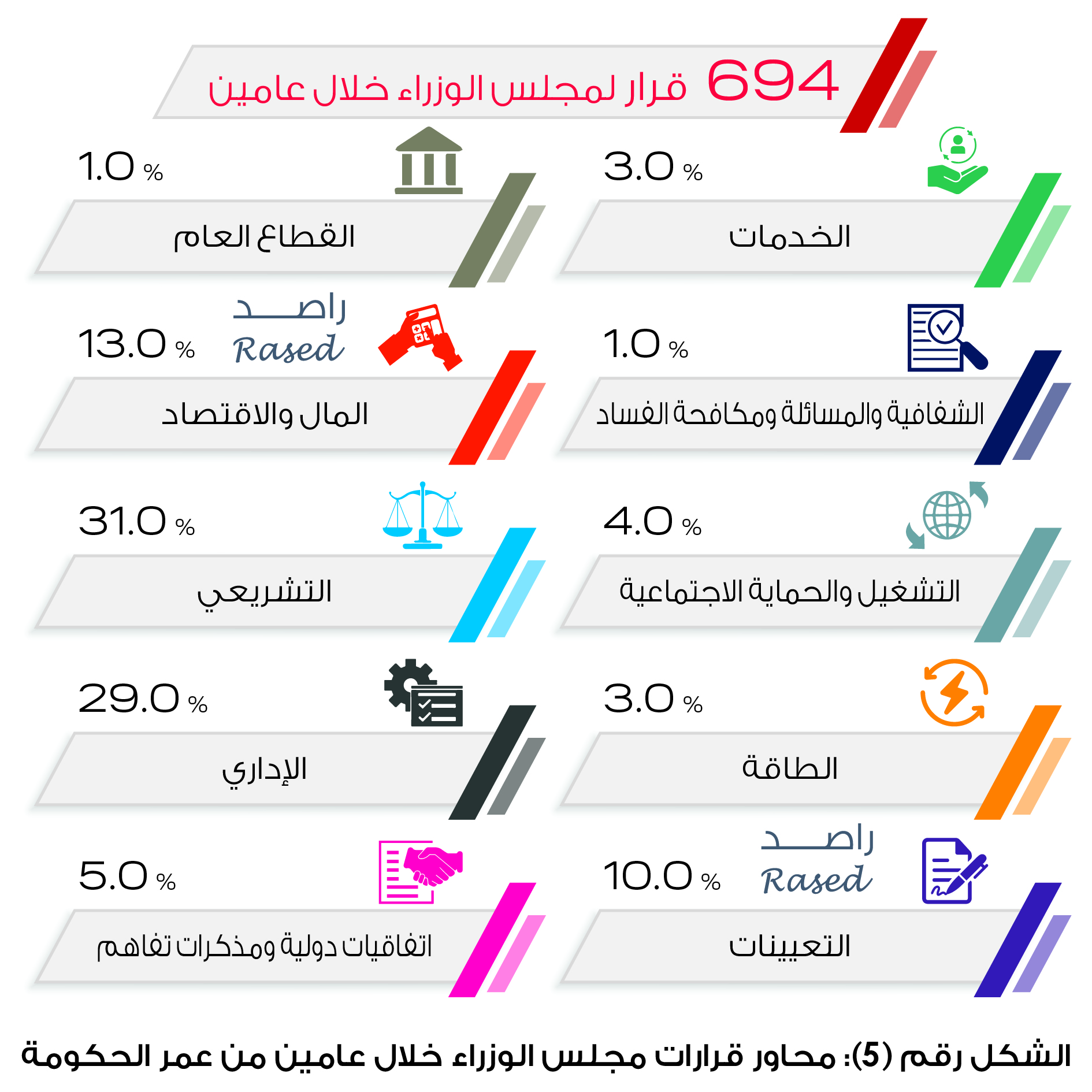 694 قرار لمجلس الوزراء خلال عامين

3.0 %
الخدمات

1.0 %
القطاع العام

1.0 %
الشفافية والمسائلة ومكافحة الفساد

راصد
Rased
13.0 %
المال والاقتصاد

4.0 %
التشغيل والحماية الاجتماعية

31.0 %
التشريعي

3.0 %
الطاقة

29.0 %
الإداري

راصد
Rased
10.0 %
التعيينات

5.0 %
اتفاقيات دولية ومذكرات تفاهم

الشكل رقم (5): محاور قرارات مجلس الوزراء خلال عامين من عمر الحكومة