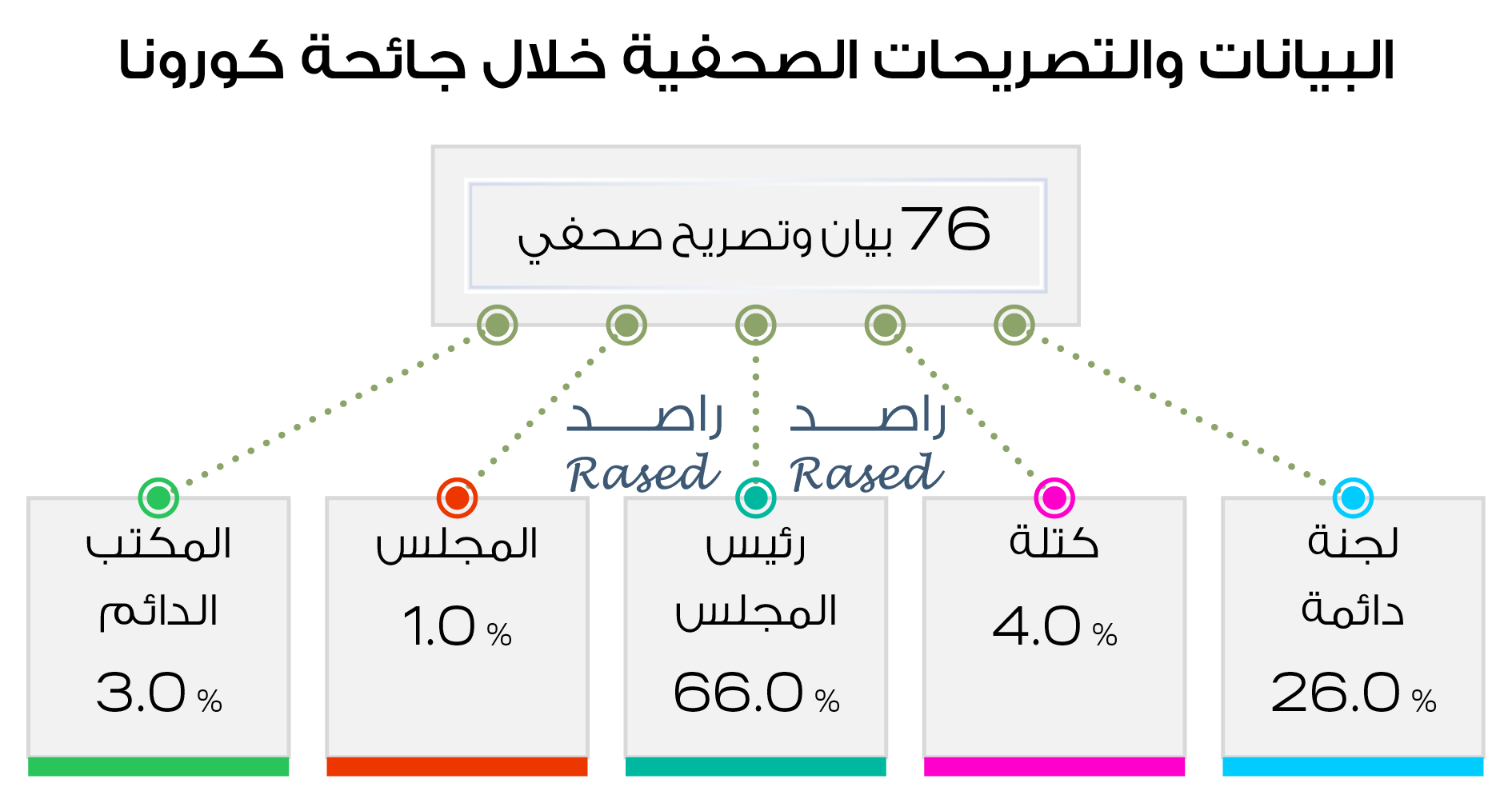 البيانات والتصريحات الصحفية خلال جائحة كورونا

76 بيان وتصريح صحفي

راصد
Rased

راصد
Rased

لجنة دائمة
26.0 %

كتلة
4.0 %

رئيس المجلس
66.0 %

المجلس
1.0 %

المكتب الدائم
3.0 %