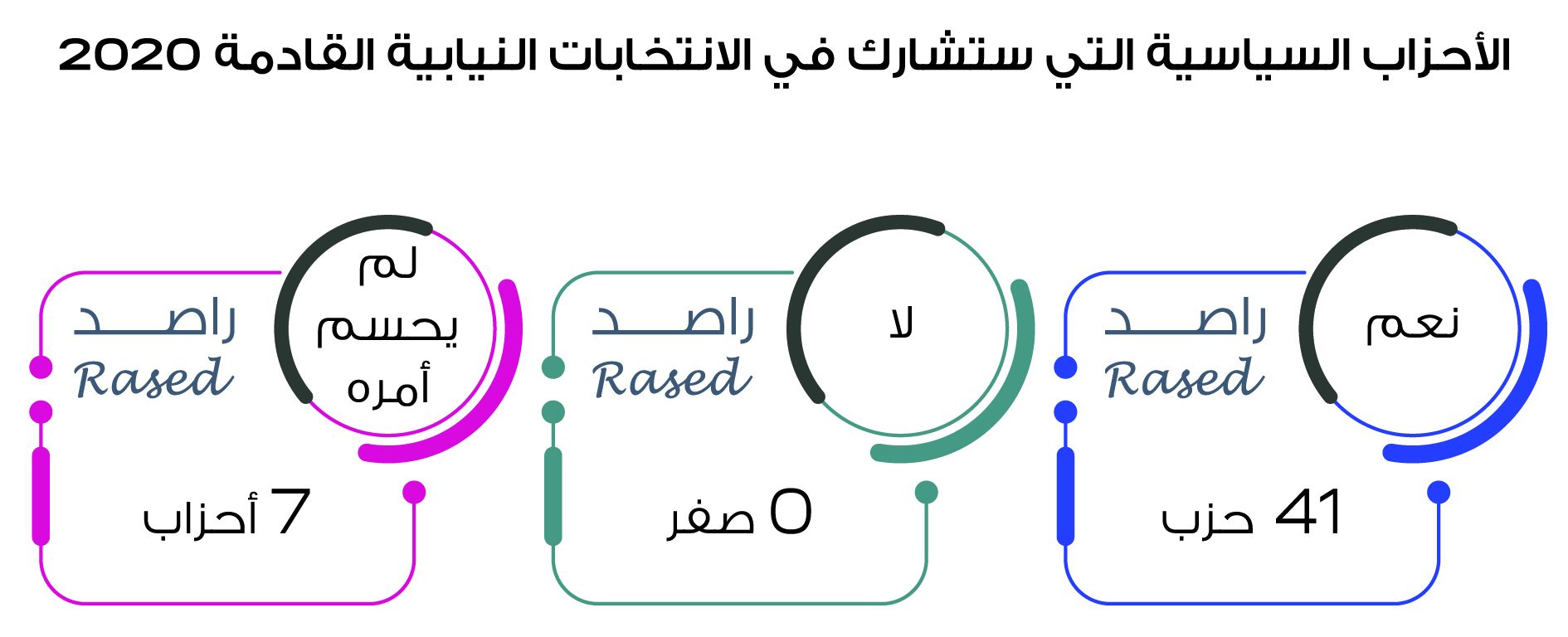 الأحزاب السياسية التي ستشارك في الانتخابات النيابية القادمة 2020

نعم

راصد
Rased

41 حزب

لا

راصد
Rased

0 صفر

لم يحسم أمره

راصد
Rased

7 أحزاب