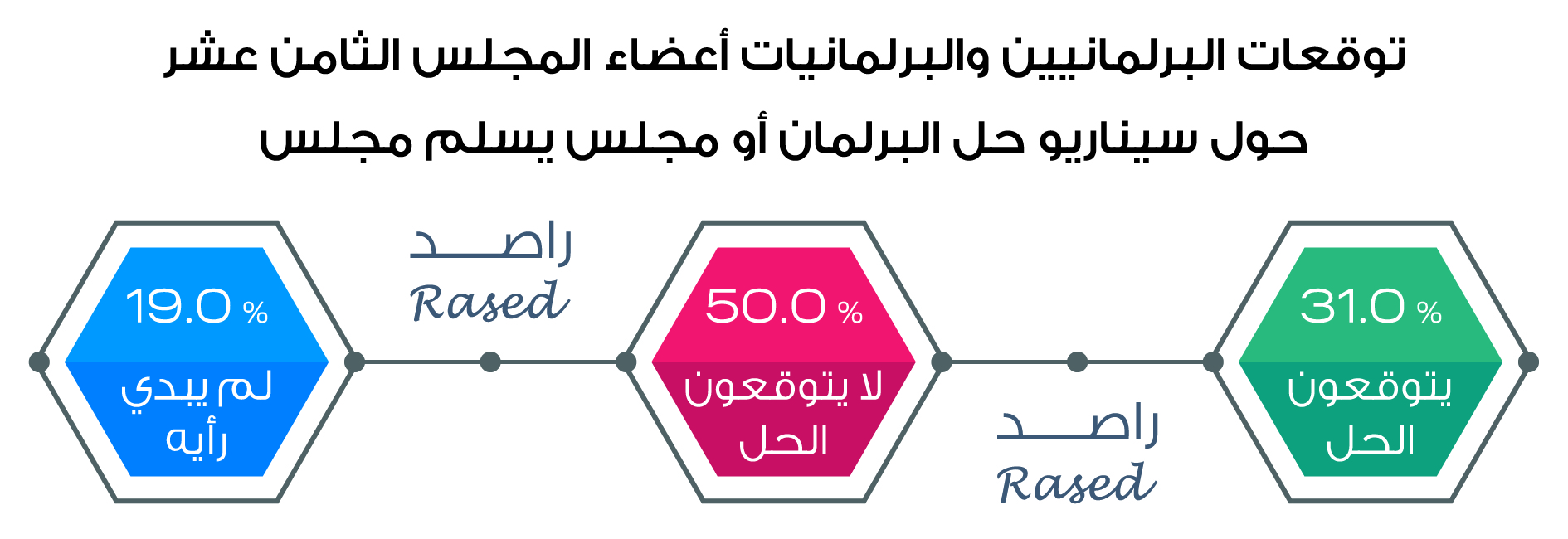 توقعات البرلمانيين والبرلمانيات أعضاء المجلس الثامن عشر
حول سيناريو حل البرلمان أو مجلس يسلم مجلس

31.0 %
يتوقعون الحل

راصد
Rased

50.0 %
لا يتوقعون الحل

راصد
Rased

19.0 %
لم يبدي رأيه