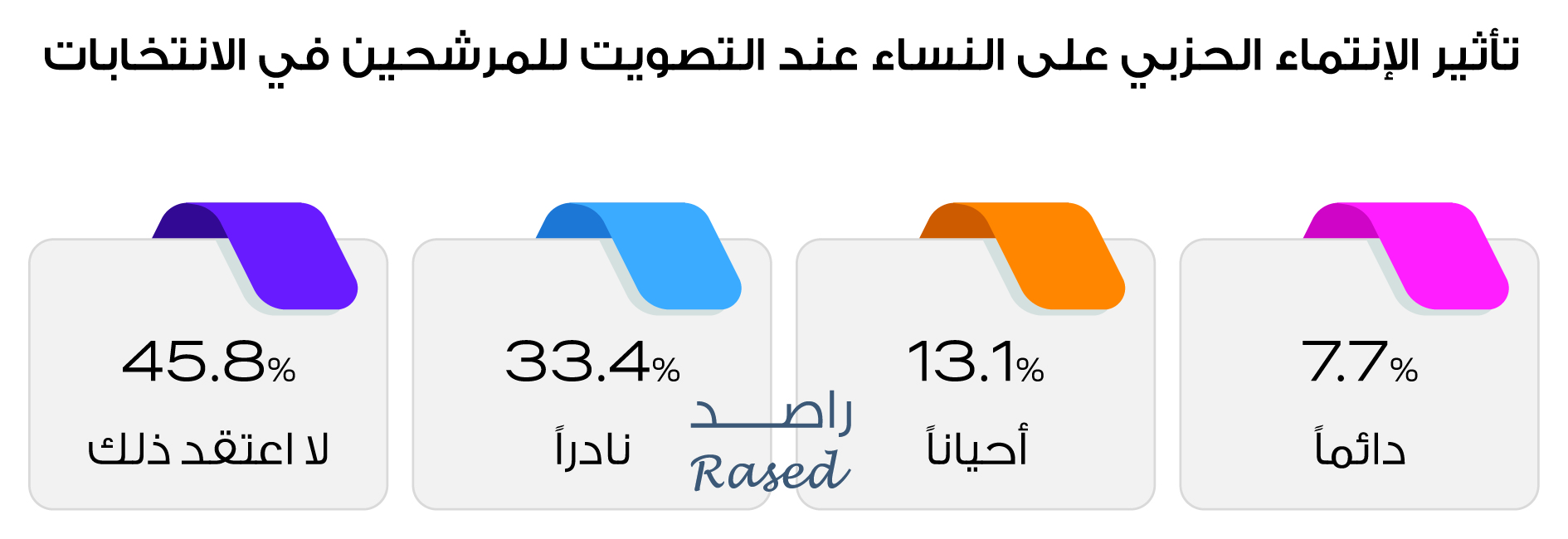 تأثير الإنتماء الحزبي على النساء عند التصويت للمرشحين في الانتخابات

7.7%
دائماً

13.1%
أحياناً

33.4%
نادراً

45.8%
لا اعتقد ذلك

راصد
Rased