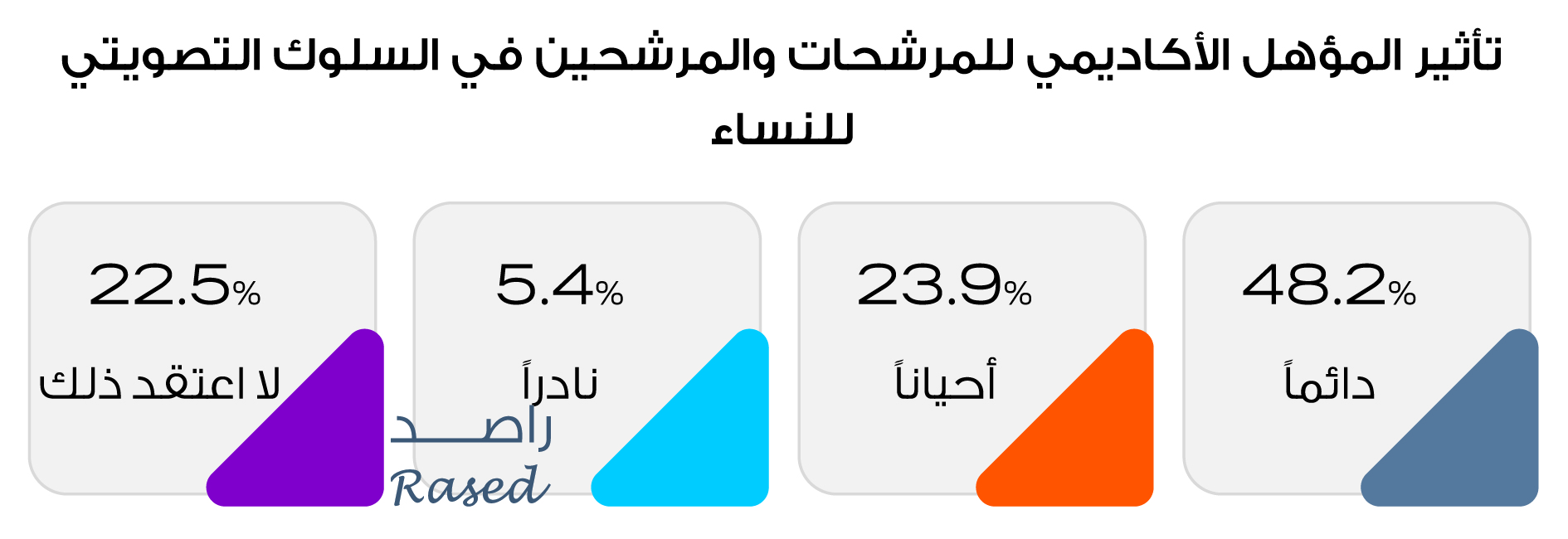 تأثير المؤهل الأكاديمي للمرشحات والمرشحين في السلوك التصويتي للنساء

48.2%
دائماً

23.9%
أحياناً

5.4%
نادراً

22.5%
لا اعتقد ذلك

راصد
Rased