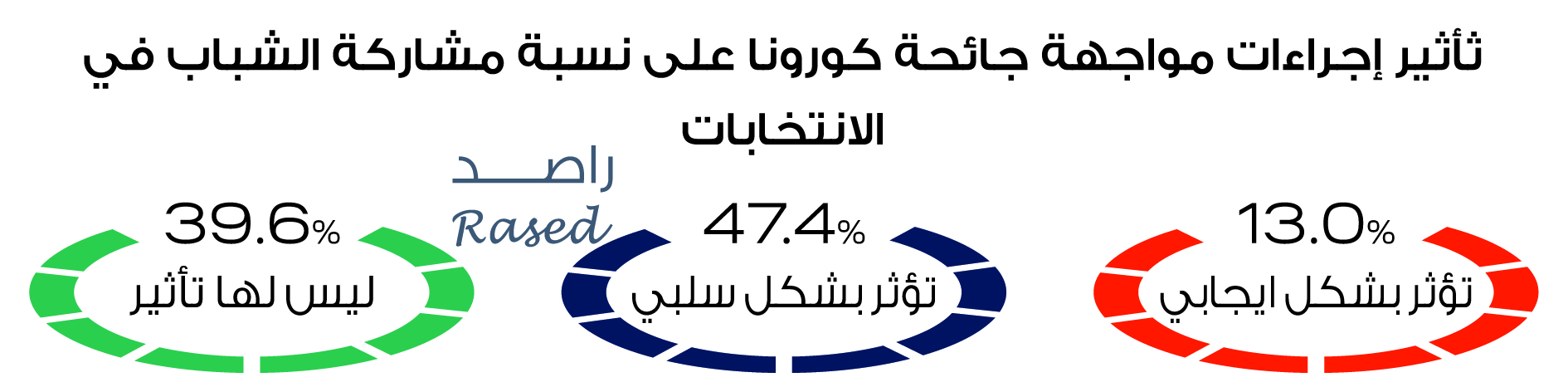 تأثير إجراءات مواجهة جائحة كورونا على نسبة مشاركة الشباب في الانتخابات

راصد
Rased

13.0%
تؤثر بشكل ايجابي

47.4%
تؤثر بشكل سلبي

39.6%
ليس لها تأثير