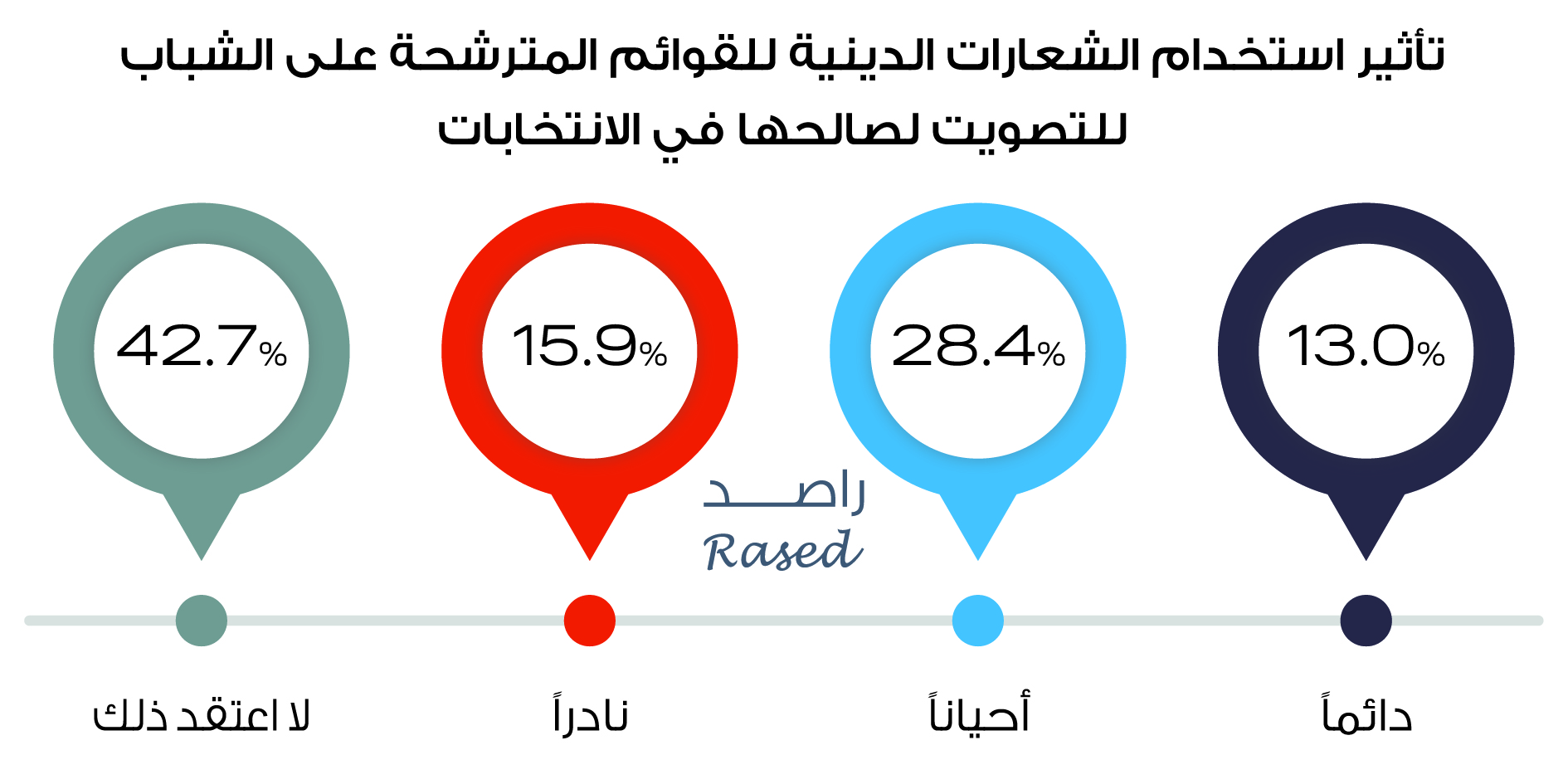 تأثير استخدام الشعارات الدينية للقوائم المترشحة على الشباب للتصويت لصالحها في الانتخابات

13.0%

28.4%

15.9%

42.7%

راصد
Rased

دائماً

أحياناً

نادراً

لا اعتقد ذلك