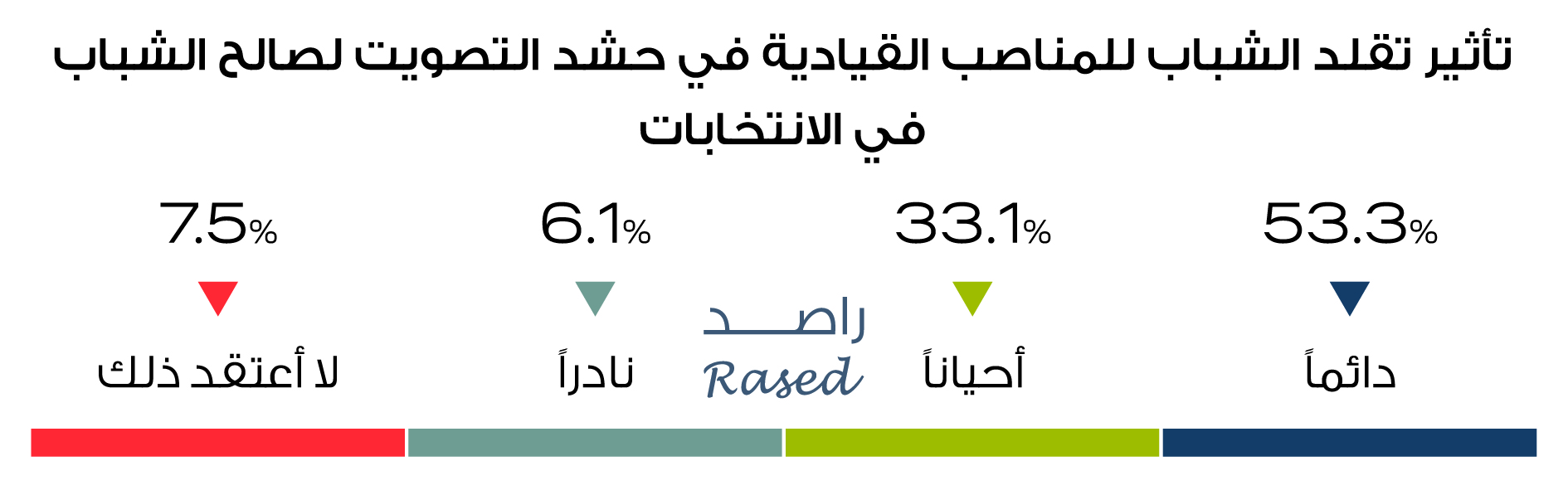 تأثير تقلد الشباب للمناصب القيادية في حشد التصويت لصالح الشباب في الانتخابات

53.3%
دائماً

33.1%
أحياناً

راصد
Rased

6.1%
نادراً

7.5%
لا أعتقد ذلك