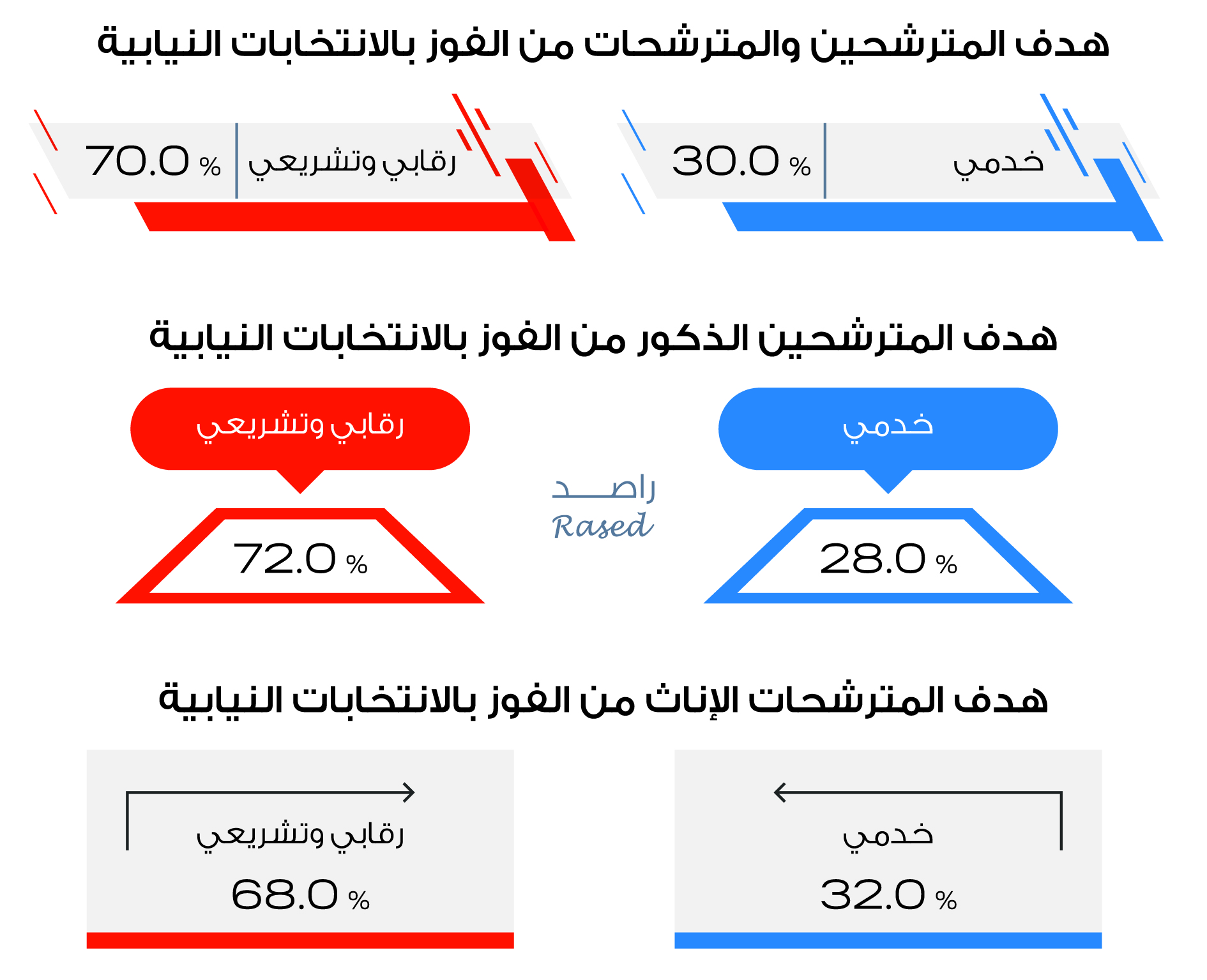 هدف المترشحين والمترشحات من الفوز بالانتخابات النيابية

خدمي 30.0 %

رقابي وتشريعي 70.0 %

هدف المترشحين الذكور من الفوز بالانتخابات النيابية

خدمي

28.0 %

راصد
Rased

رقابي وتشريعي

72.0 %

هدف المترشحات الإناث من الفوز بالانتخابات النيابية

خدمي

32.0 %

رقابي وتشريعي

68.0 %