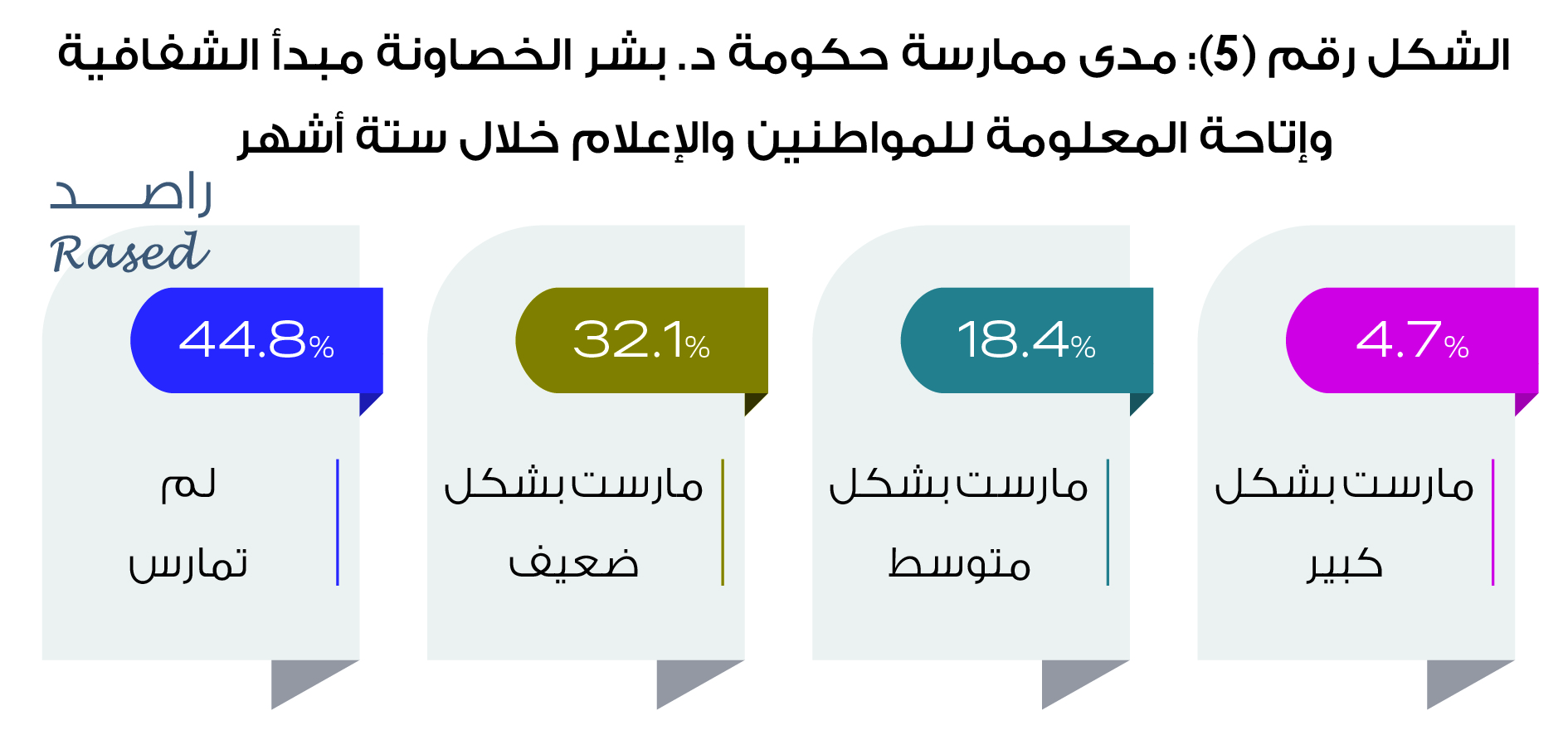 الشكل رقم (5): مدى ممارسة حكومة د. بشر الخصاونة مبدأ الشفافية وإتاحة المعلومة للمواطنين والإعلام خلال ستة أشهر

راصد
Rased

4.7%
مارست بشكل كبير

18.4%
مارست بشكل متوسط

32.1%
مارست بشكل ضعيف

44.8%
لم تمارس