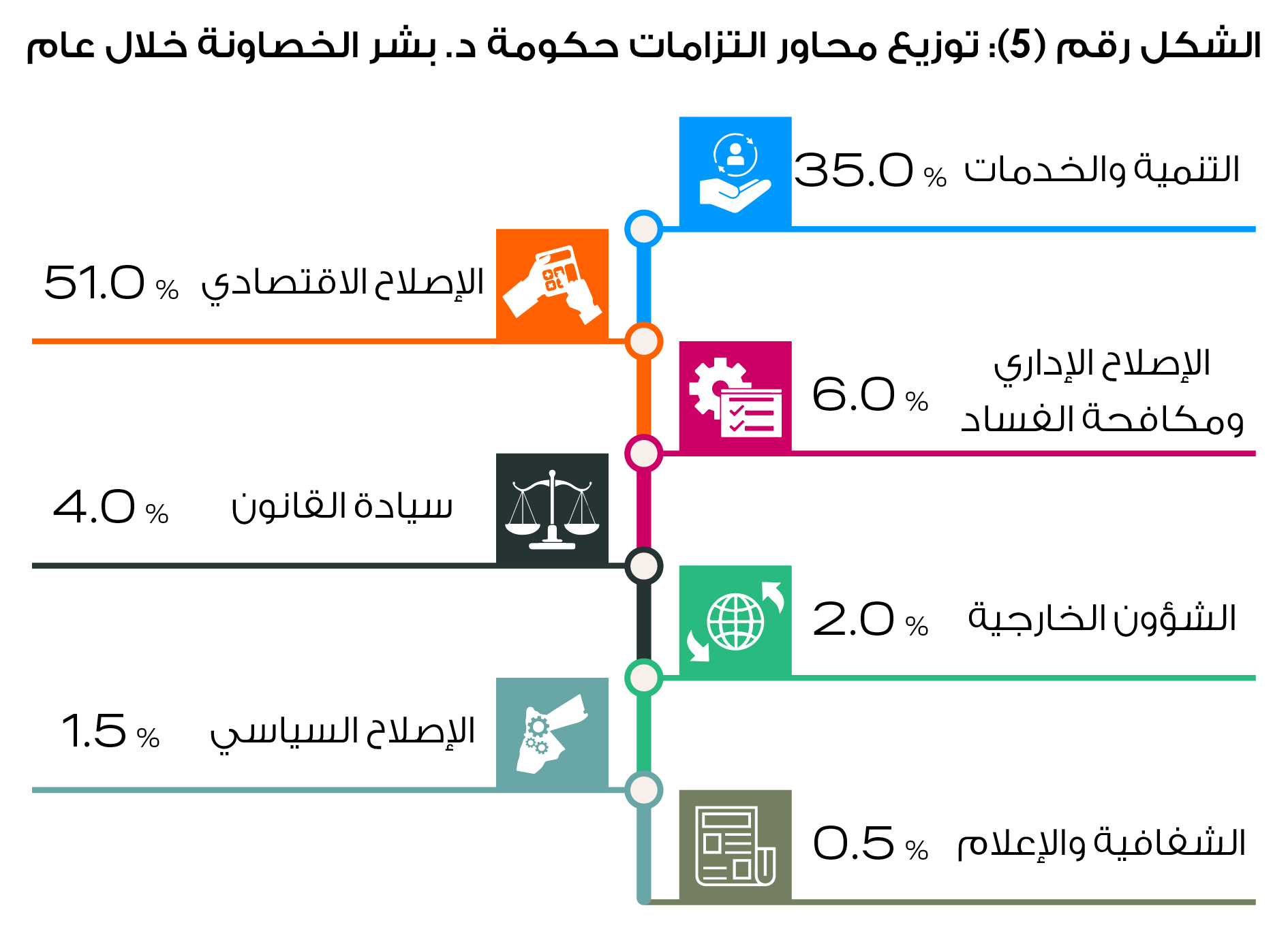 الشكل رقم (5): توزيع محاور التزامات حكومة د. بشر الخصاونة خلال عام

التنمية والخدمات 35.0 %

الإصلاح الاقتصادي 51.0 %

الإصلاح الإداري ومكافحة الفساد 6.0 %

سيادة القانون 4.0 %

الشؤون الخارجية 2.0 %

الإصلاح السياسي 1.5 %

الشفافية والإعلام 0.5 %