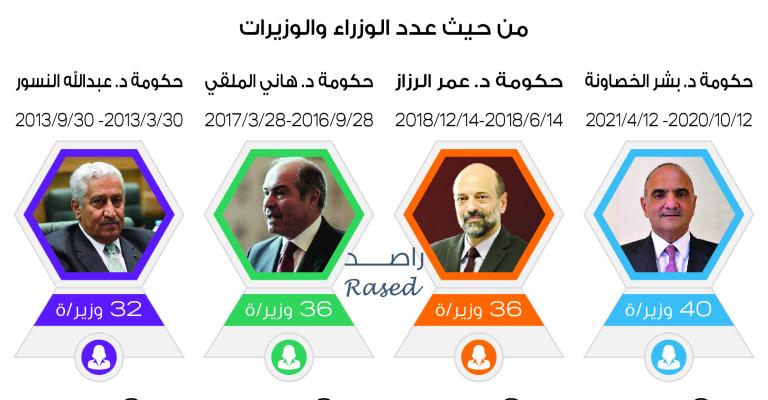 من حيث عدد الوزراء والوزيرات

حكومة د. بشر الخصاونة
2021/4/12 -2020/10/12
40 وزير/ة

حكومة د. عمر الرزاز
2018/12/14-2018/6/14
36 وزير/ة

حكومة د. هاني الملقي
2017/3/28-2016/9/28
36 وزير/ة

حكومة د. عبدالله النسور
2013/9/30 -2013/3/30
32 وزير/ة

راصد
Rased