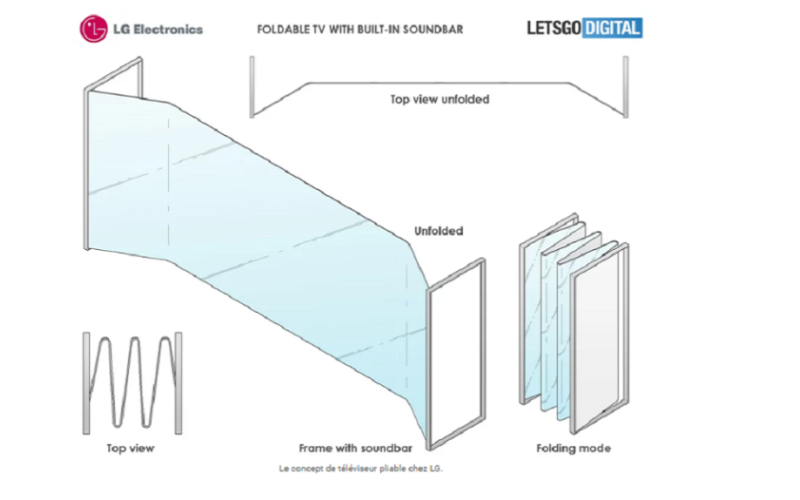 LG Electronics

FOLDABLE TV WITH BUILT-IN SOUNDBAR

LETSGO DIGITAL

Top view unfolded

Unfolded

Top view

Frame with soundbar

Folding mode

Le concept de téléviseur pliable chez LG.